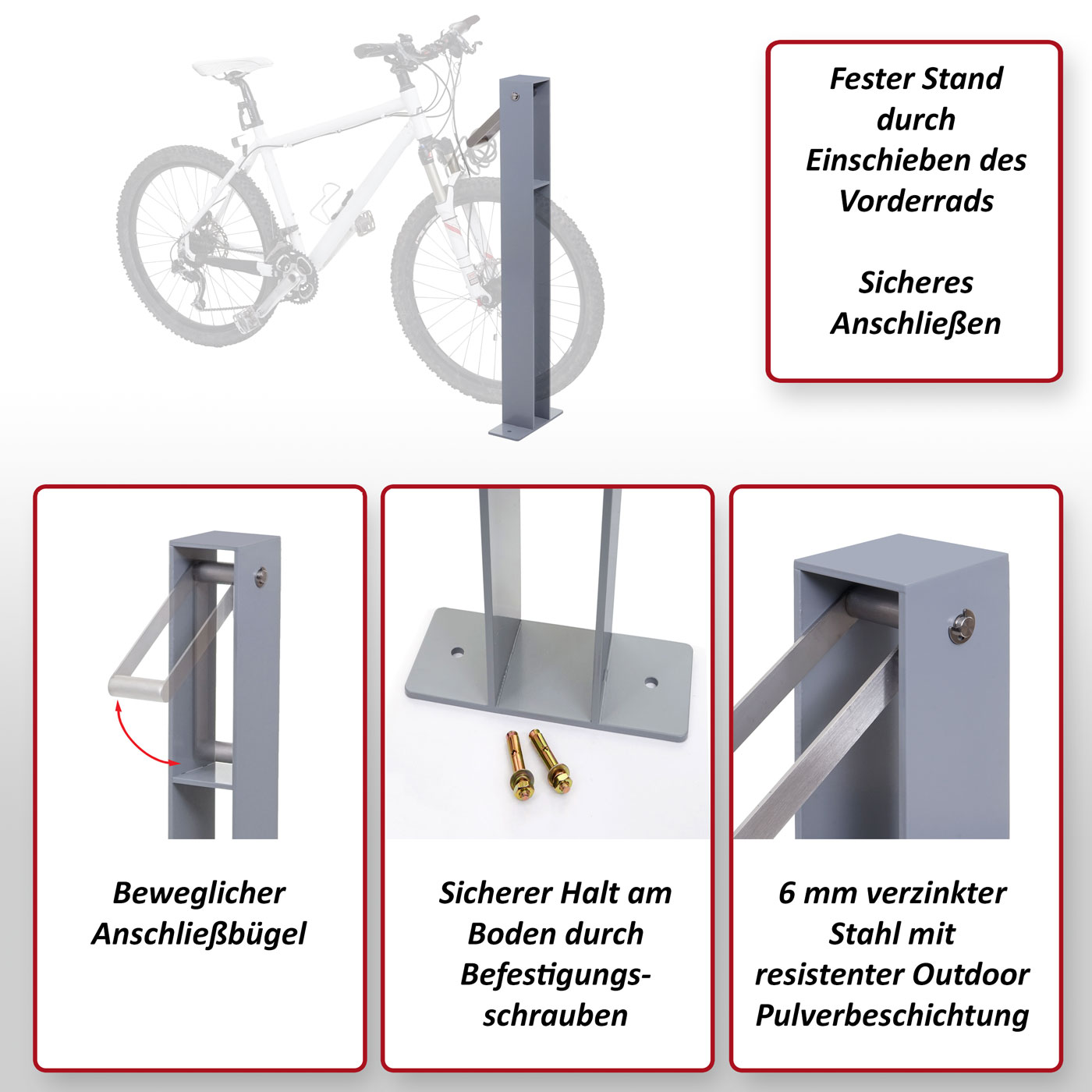 Fester Stand durch Einschieben des Vorderrads

Sicheres Anschließen

Beweglicher Anschließbügel

Sicherer Halt am Boden durch Befestigungsschrauben

6 mm verzinkter Stahl mit resistenter Outdoor Pulverbeschichtung